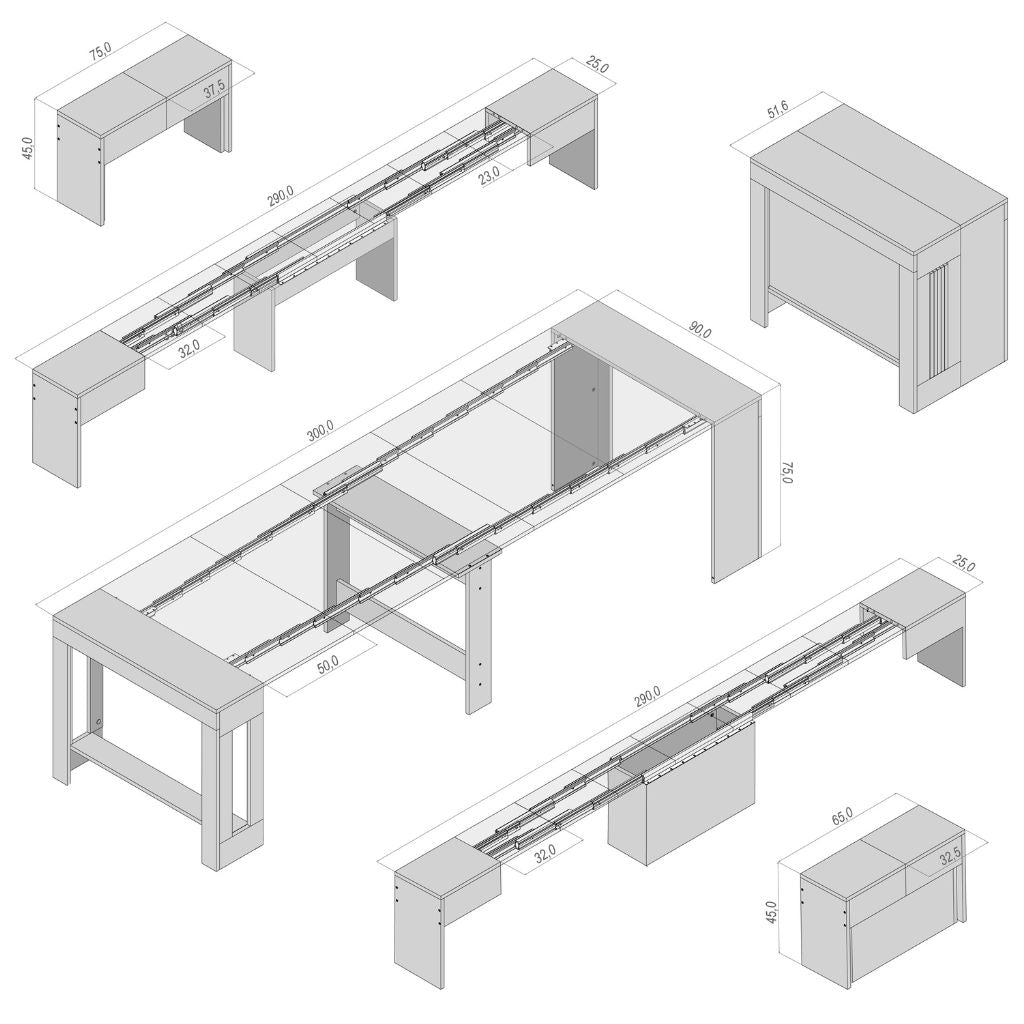 75,0
37,5
45,0
25,0
290,0
23,0
32,0
51,6
90,0
300,0
75,0
50,0
25,0
290,0
32,0
65,0
32,5
45,0